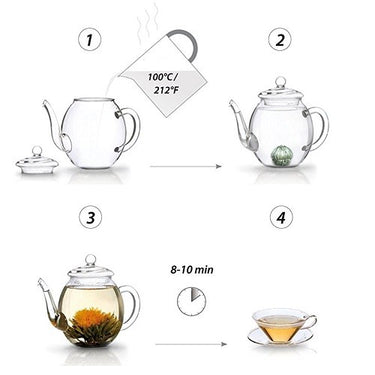 1

100°C /
212°F

2

3

8-10 min

4